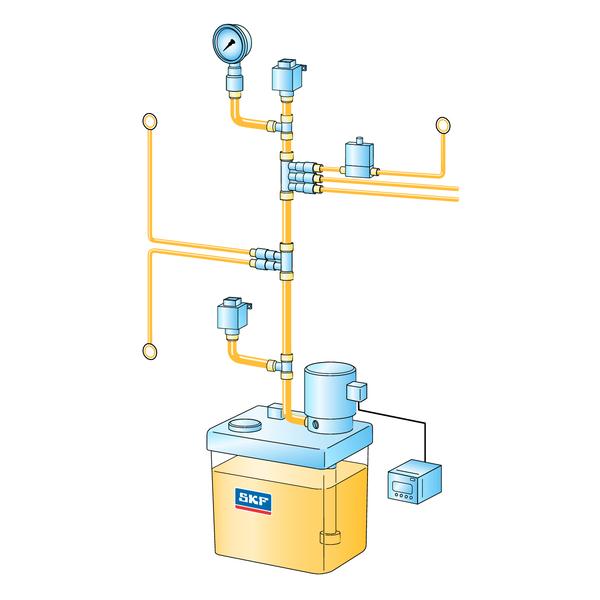 SKF